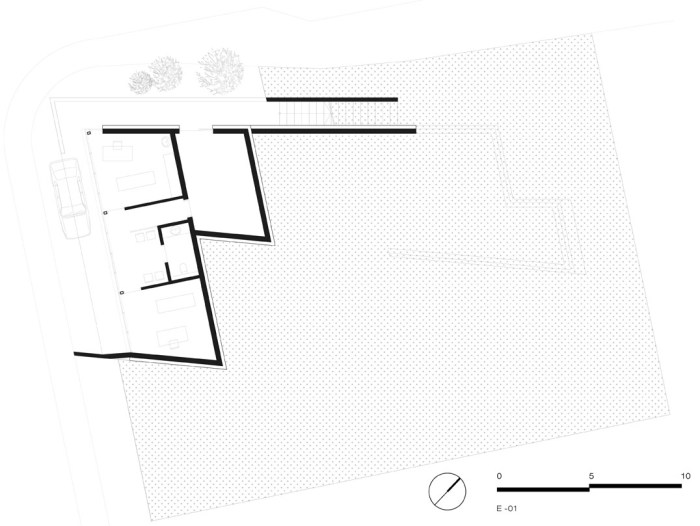 0
5
10
E -01